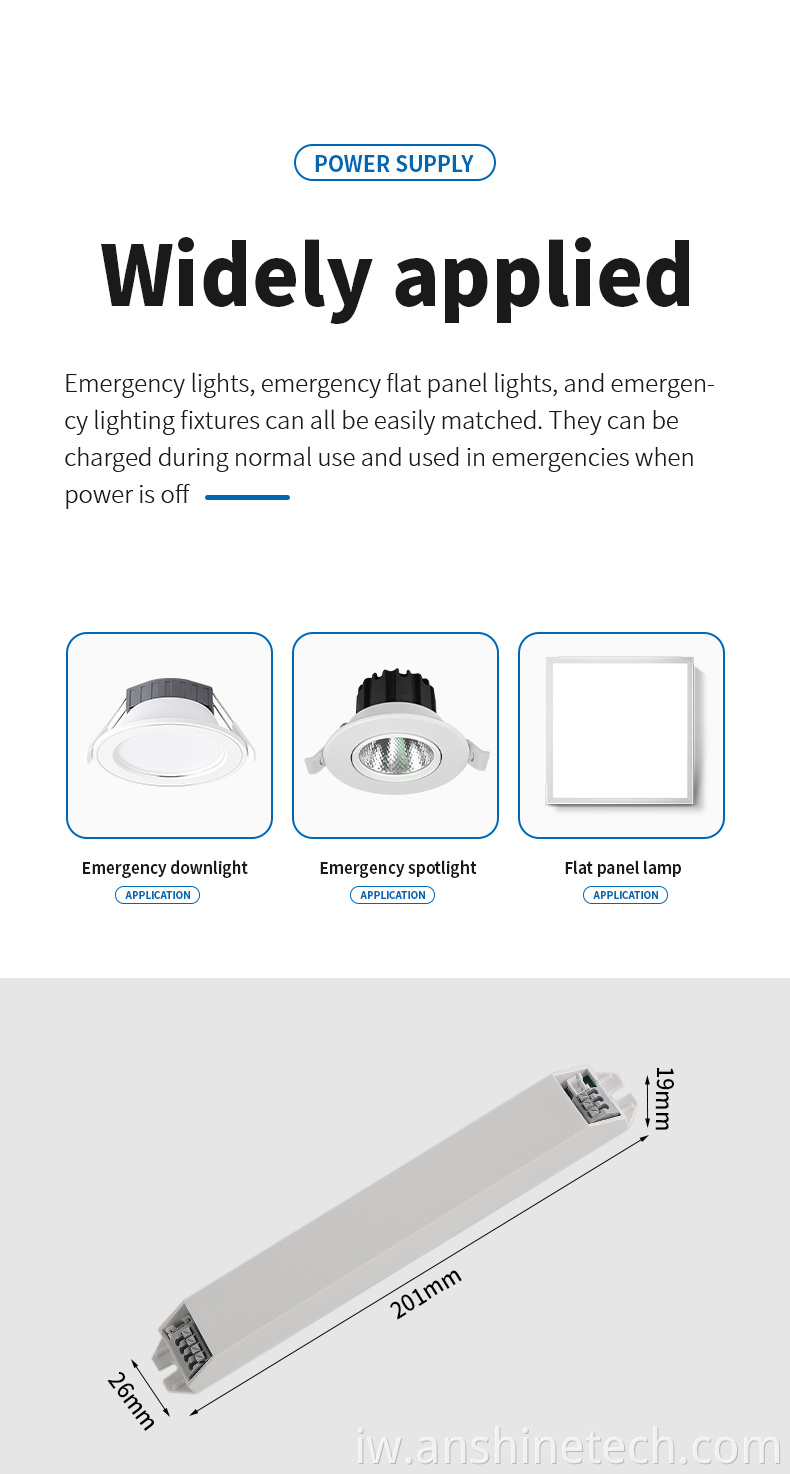 POWER SUPPLY

Widely applied

Emergency lights, emergency flat panel lights, and emergency lighting fixtures can all be easily matched. They can be charged during normal use and used in emergencies when power is off

Emergency downlight
APPLICATION

Emergency spotlight
APPLICATION

Flat panel lamp
APPLICATION

19mm

201mm

26mm

iw.anshinetech.com